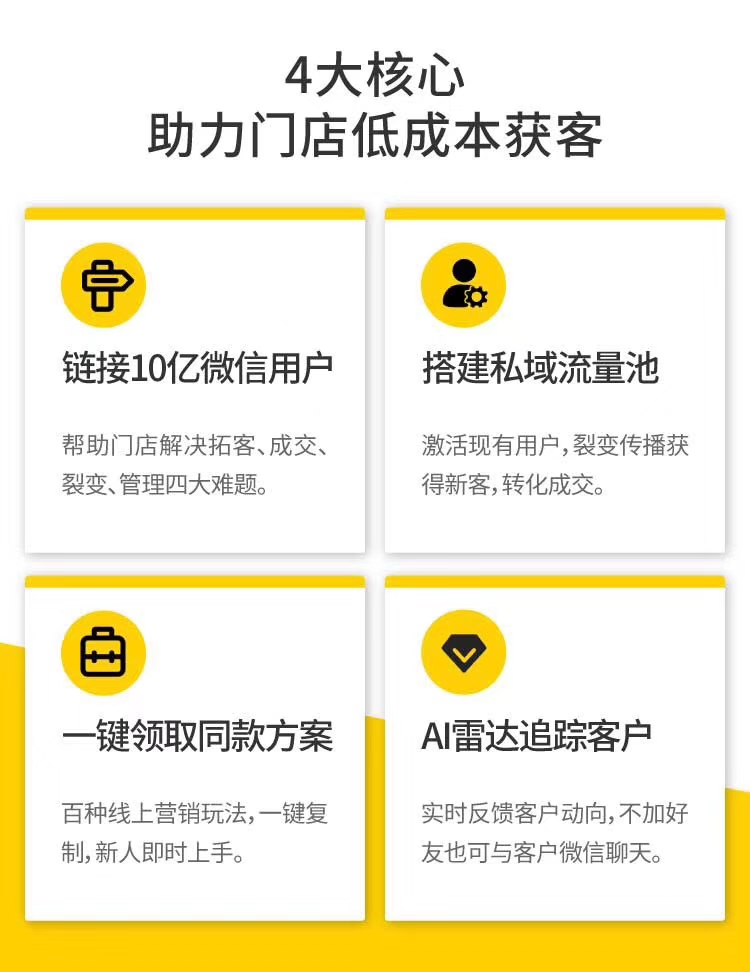 4大核心
助力门店低成本获客

链接10亿微信用户

帮助门店解决拓客、成交、裂变、管理四大难题。

搭建私域流量池

激活现有用户，裂变传播获得新客，转化成交。

一键领取同款方案

百种线上营销玩法，一键复制，新人即时上手。

AI雷达追踪客户

实时反馈客户动向，不加好友也可与客户微信聊天。